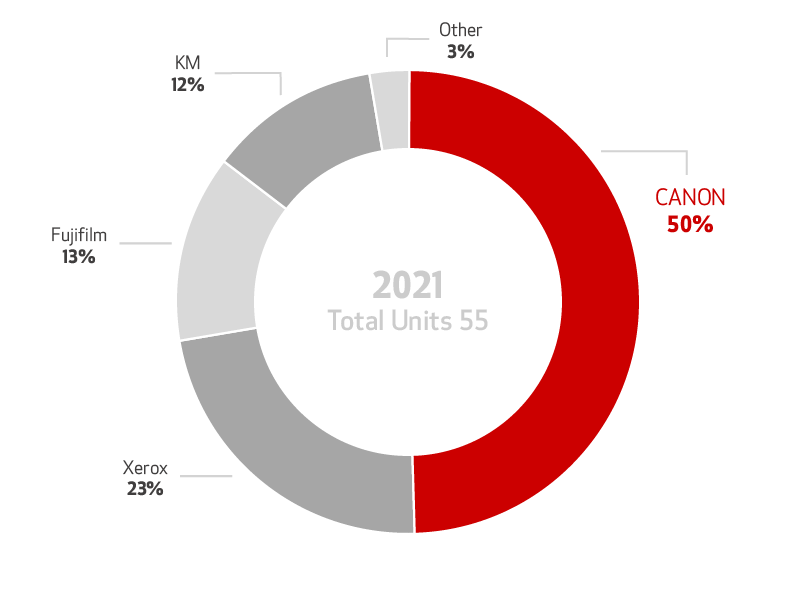 Other
3%

KM
12%

CANON
50%

Fujifilm
13%

2021
Total Units 55

Xerox
23%